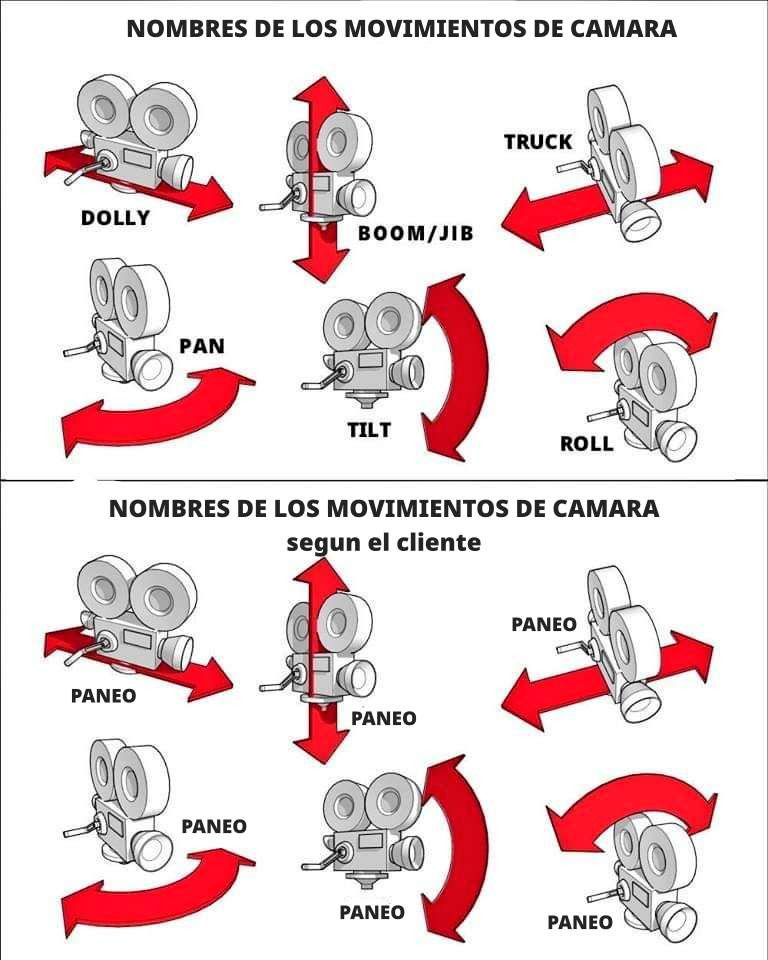 NOMBRES DE LOS MOVIMIENTOS DE CAMARA

DOLLY

BOOM/JIB

TRUCK

PAN

TILT

ROLL

NOMBRES DE LOS MOVIMIENTOS DE CAMARA
segun el cliente

PANEO

PANEO

PANEO

PANEO

PANEO

PANEO